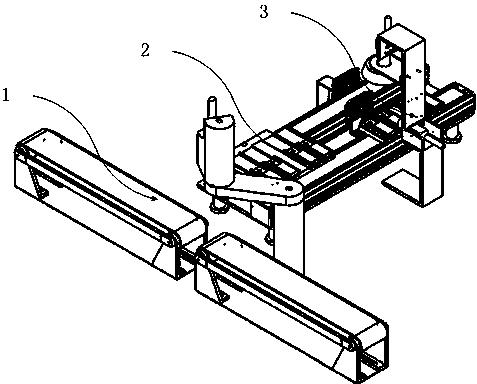 3

2

1