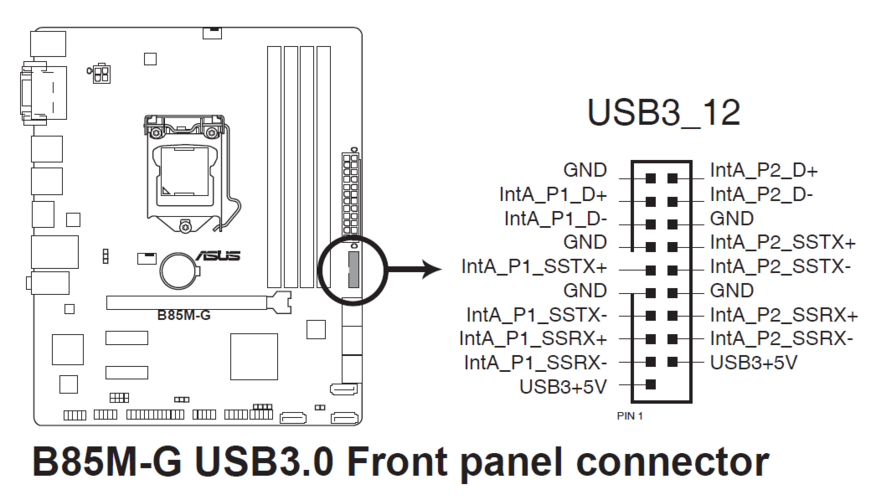 ASUS

B85M-G

USB3_12

GND
IntA_P1_D+
IntA_P1_D-
GND
IntA_P1_SSTX+
GND
IntA_P1_SSTX-
IntA_P1_SSRX+
IntA_P1_SSRX-
USB3+5V

IntA_P2_D+
IntA_P2_D-
GND
IntA_P2_SSTX+
IntA_P2_SSTX-
GND
IntA_P2_SSRX+
IntA_P2_SSRX-
USB3+5V

PIN 1

B85M-G USB3.0 Front panel connector