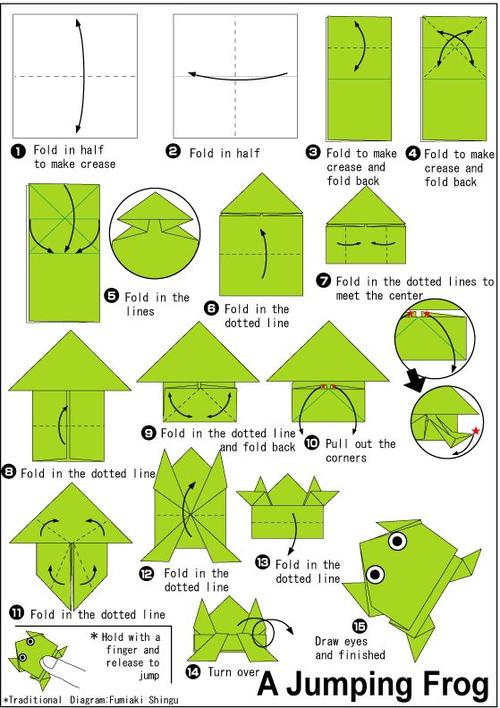 1 Fold in half to make crease

2 Fold in half

3 Fold to make crease and fold back

4 Fold to make crease and fold back

5 Fold in the lines

6 Fold in the dotted line

7 Fold in the dotted lines to meet the center

8 Fold in the dotted line

9 Fold in the dotted line and fold back

10 Pull out the corners

11 Fold in the dotted line

12 Fold in the dotted line

13 Fold in the dotted line

14 Turn over

15 Draw eyes and finished

* Hold with a finger and release to jump

*Traditional Diagram:Fumiaki Shingu

A Jumping Frog